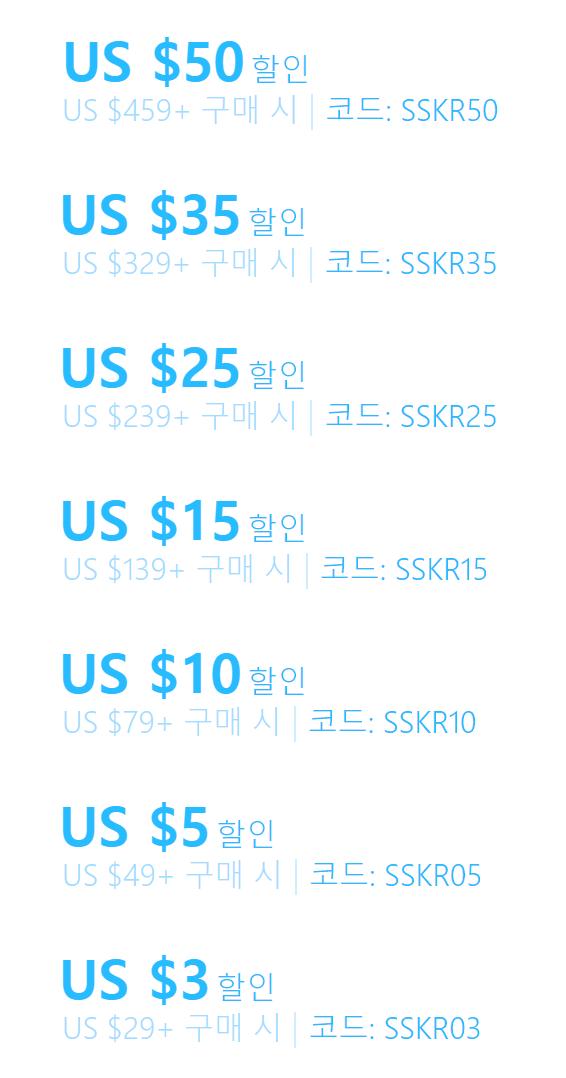 US $50 할인
US $459+ 구매 시 | 코드: SSKR50

US $35 할인
US $329+ 구매 시 | 코드: SSKR35

US $25 할인
US $239+ 구매 시 | 코드: SSKR25

US $15 할인
US $139+ 구매 시 | 코드: SSKR15

US $10 할인
US $79+ 구매 시 | 코드: SSKR10

US $5 할인
US $49+ 구매 시 | 코드: SSKR05

US $3 할인
US $29+ 구매 시 | 코드: SSKR03